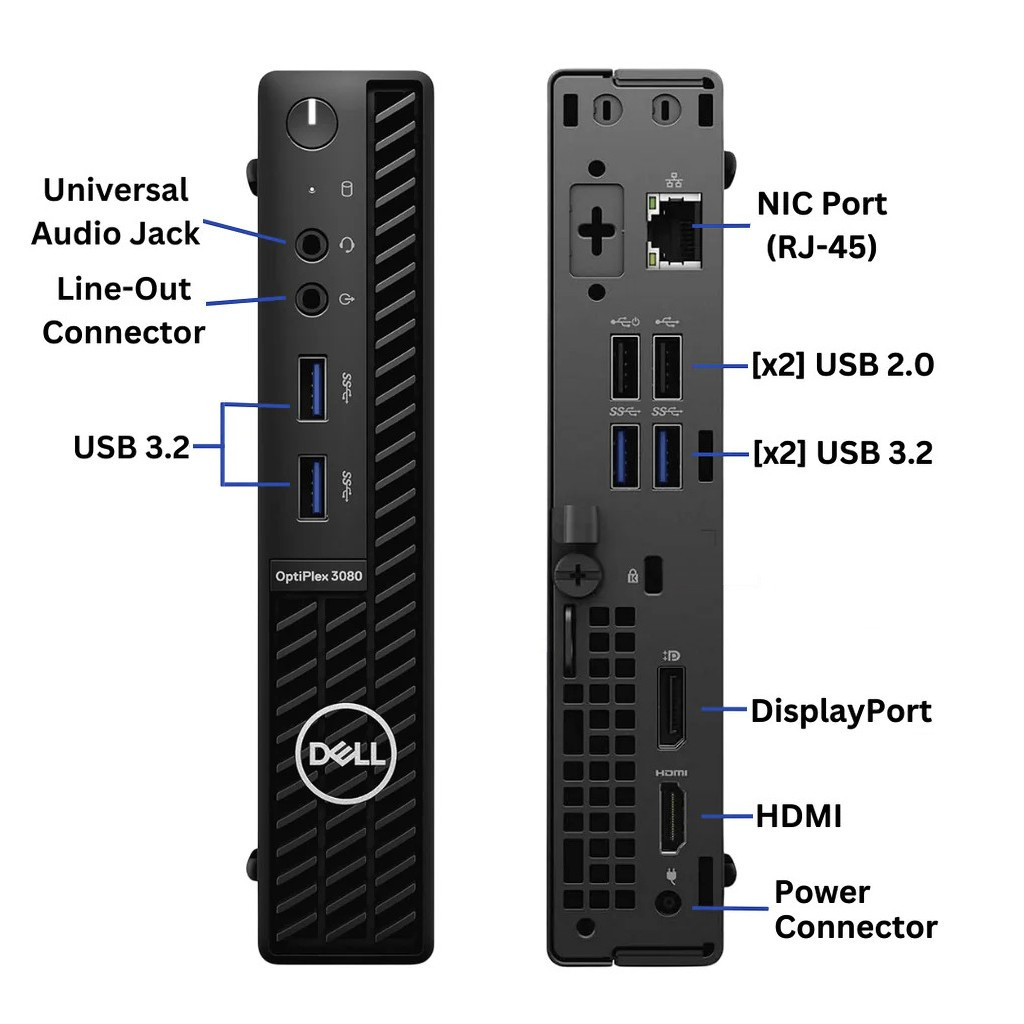 Universal Audio Jack

Line-Out Connector

USB 3.2

OptiPlex 3080

DELL

NIC Port (RJ-45)

[x2] USB 2.0

[x2] USB 3.2

DisplayPort

HDMI

HDMI

Power Connector